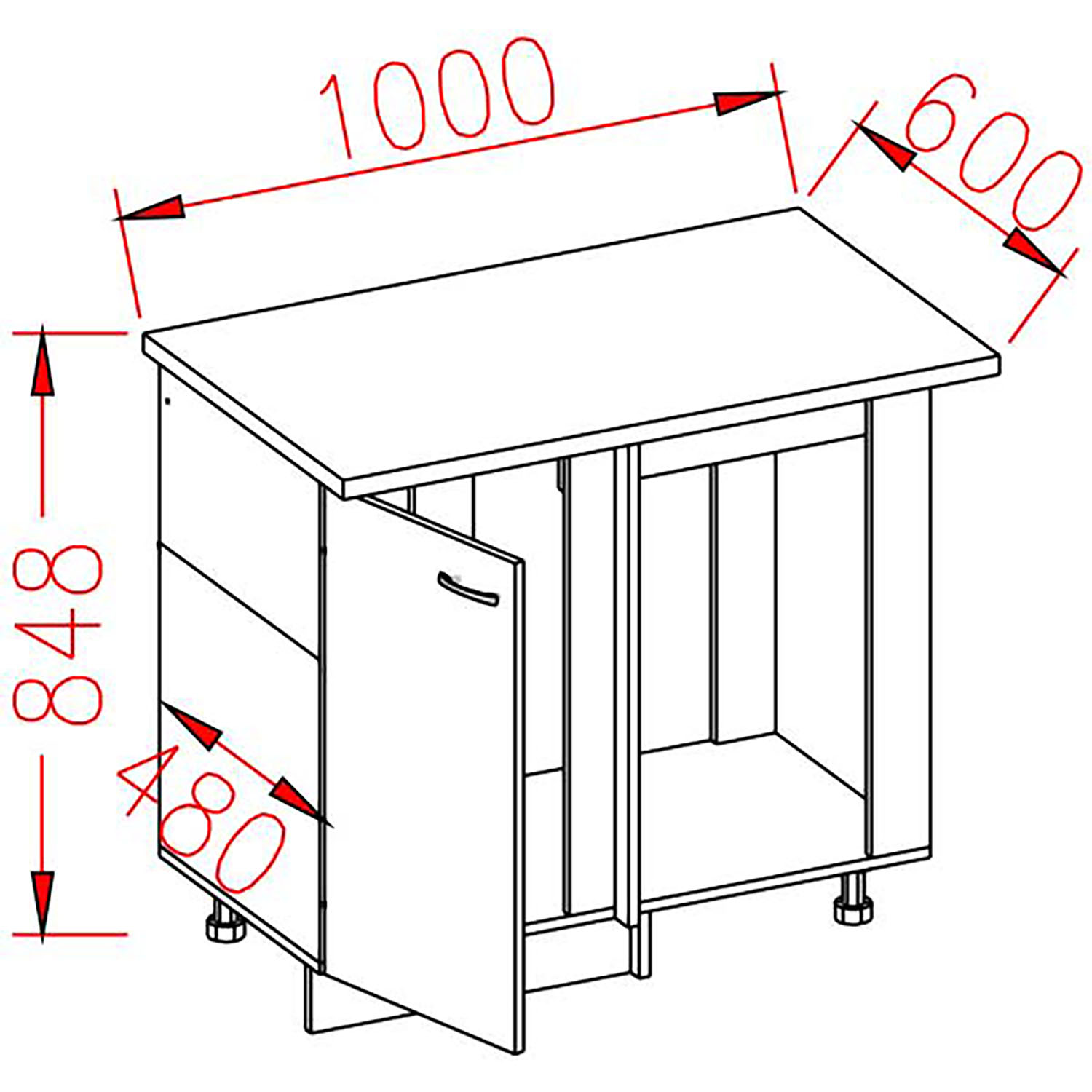 1000

600

848

480